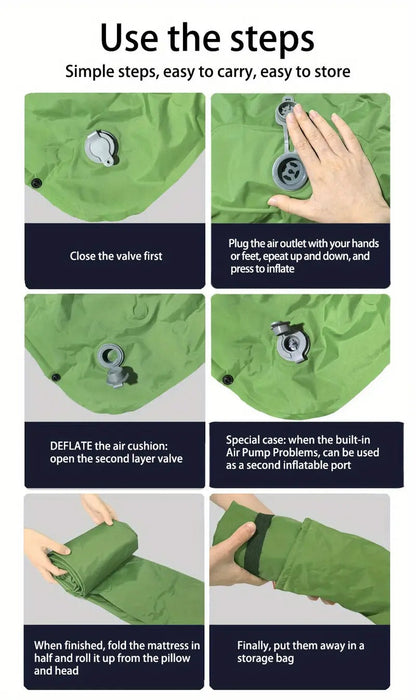 Use the steps

Simple steps, easy to carry, easy to store

Close the valve first

Plug the air outlet with your hands or feet, epeat up and down, and press to inflate

DEFLATE the air cushion: open the second layer valve

Special case: when the built-in Air Pump Problems, can be used as a second inflatable port

When finished, fold the mattress in half and roll it up from the pillow and head

Finally, put them away in a storage bag